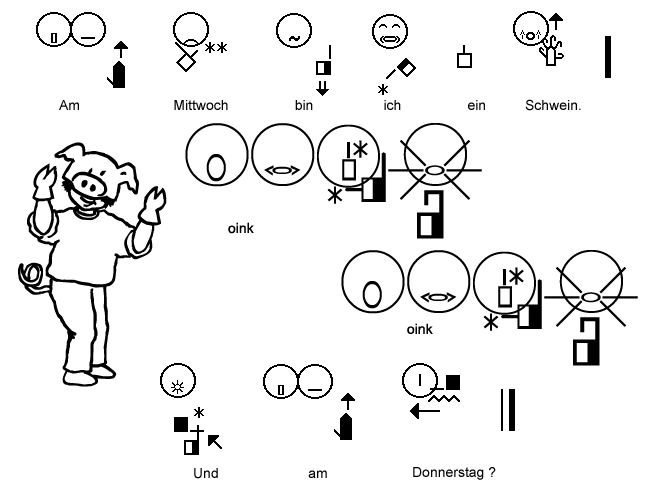 Am Mittwoch bin ich ein Schwein.

oink

oink

Und am Donnerstag ?