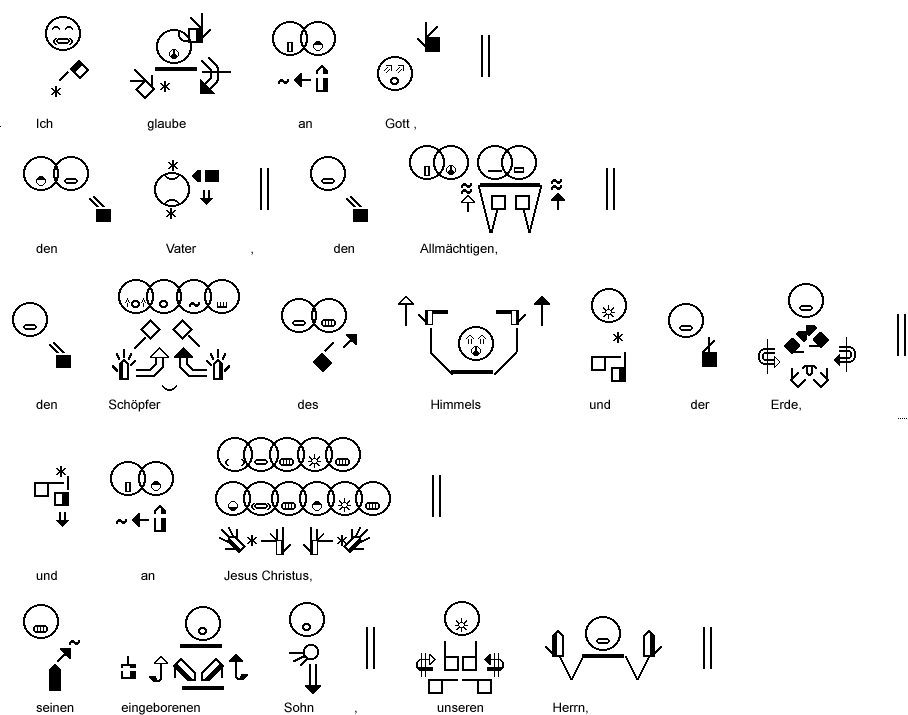 Ich glaube an Gott ,

den Vater , den Allmächtigen,

den Schöpfer des Himmels und der Erde,

und an Jesus Christus,

seinen eingeborenen Sohn , unseren Herrn,