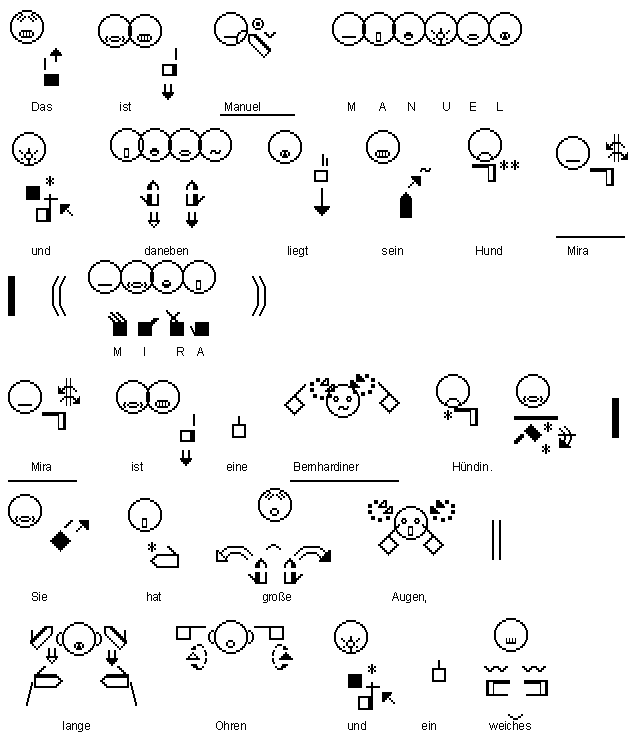 Das ist Manuel M A N U E L

und daneben liegt sein Hund Mira

M I R A

Mira ist eine Bernhardiner Hündin.

Sie hat große Augen,

lange Ohren und ein weiches