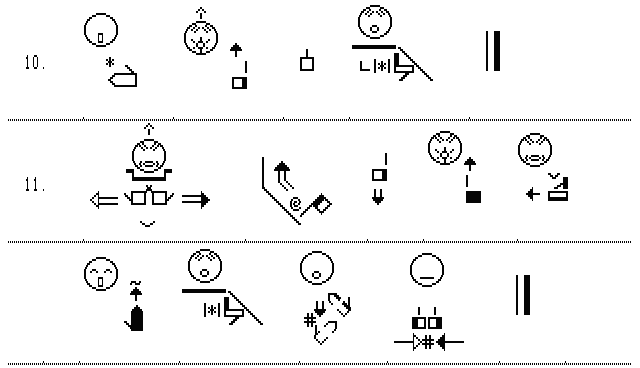 10.

11.