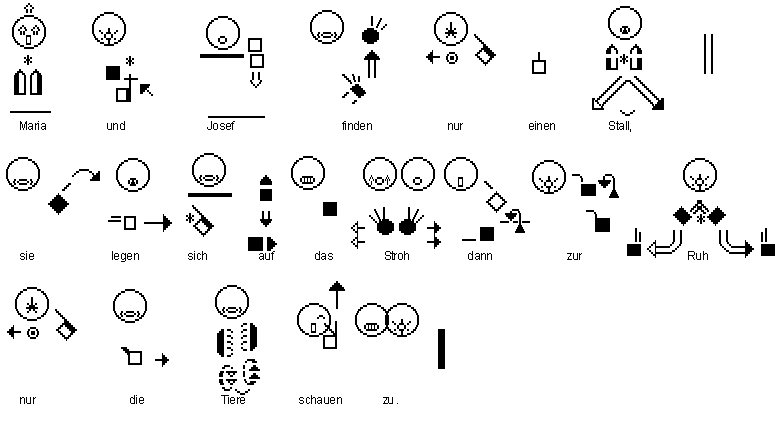 Maria und Josef finden nur einen Stall,

sie legen sich auf das Stroh dann zur Ruh

nur die Tiere schauen zu.