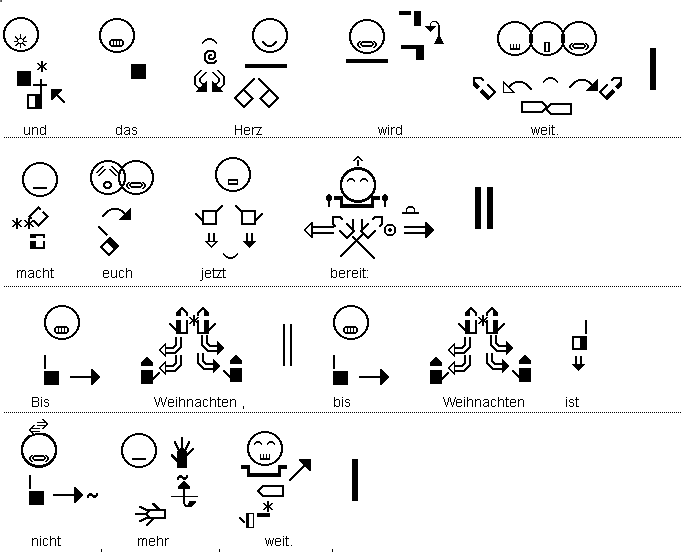 und das Herz wird weit.

macht euch jetzt bereit:

Bis Weihnachten , bis Weihnachten ist

nicht mehr weit.