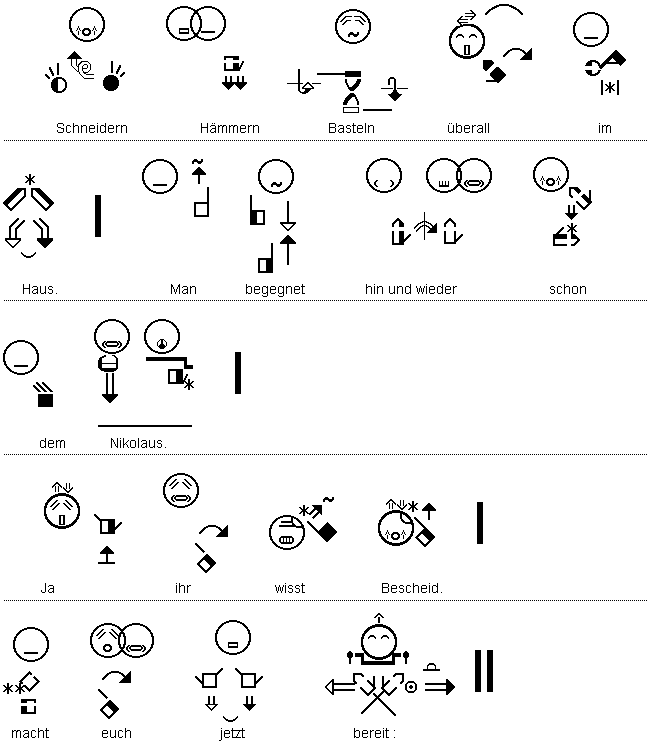 Schneidern Hämmern Basteln überall im

Haus. Man begegnet hin und wieder schon

dem Nikolaus.

Ja ihr wisst Bescheid.

macht euch jetzt bereit :